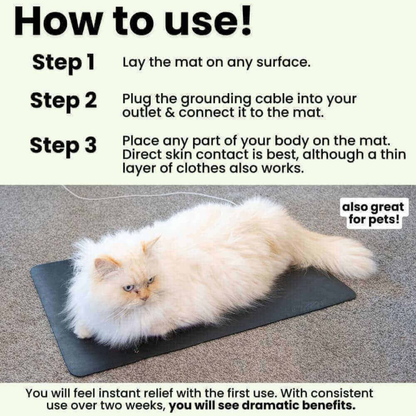 How to use!

Step 1 Lay the mat on any surface.

Step 2 Plug the grounding cable into your outlet & connect it to the mat.

Step 3 Place any part of your body on the mat. Direct skin contact is best, although a thin layer of clothes also works.

also great for pets!

You will feel instant relief with the first use. With consistent use over two weeks, you will see dramatic benefits.